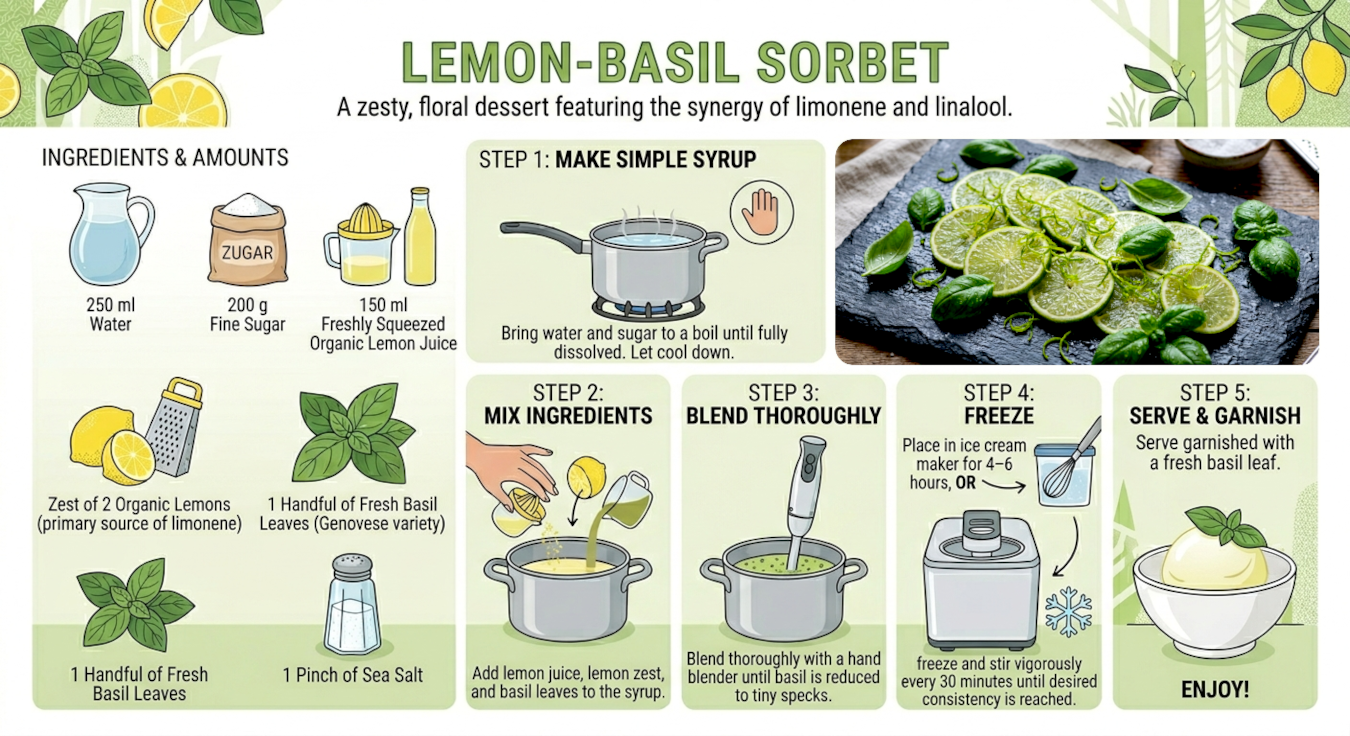 LEMON-BASIL SORBET

A zesty, floral dessert featuring the synergy of limonene and linalool.

INGREDIENTS & AMOUNTS

ZUGAR

250 ml Water

200 g Fine Sugar

150 ml Freshly Squeezed Organic Lemon Juice

Zest of 2 Organic Lemons (primary source of limonene)

1 Handful of Fresh Basil Leaves (Genovese variety)

1 Handful of Fresh Basil Leaves

1 Pinch of Sea Salt

STEP 1: MAKE SIMPLE SYRUP

Bring water and sugar to a boil until fully dissolved. Let cool down.

STEP 2: MIX INGREDIENTS

Add lemon juice, lemon zest, and basil leaves to the syrup.

STEP 3: BLEND THOROUGHLY

Blend thoroughly with a hand blender until basil is reduced to tiny specks.

STEP 4: FREEZE

Place in ice cream maker for 4–6 hours, OR

freeze and stir vigorously every 30 minutes until desired consistency is reached.

STEP 5: SERVE & GARNISH

Serve garnished with a fresh basil leaf.

ENJOY!